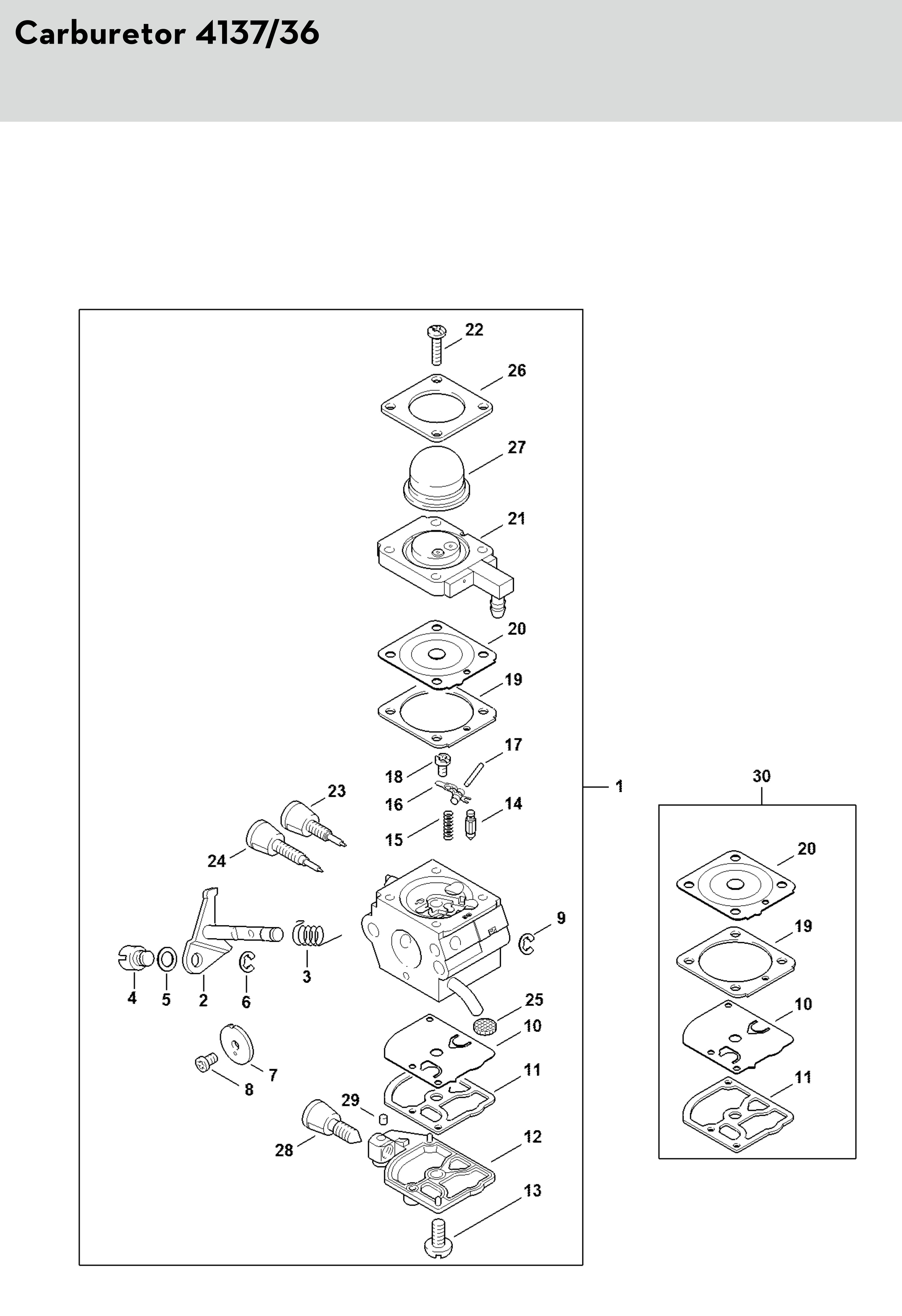 Carburetor 4137/36

22
26
27
21
20
19
17
18
16
14
15
23
24
1
9
3
4
5
2
6
25
10
7
8
11
29
28
12
13

30
20
19
10
11